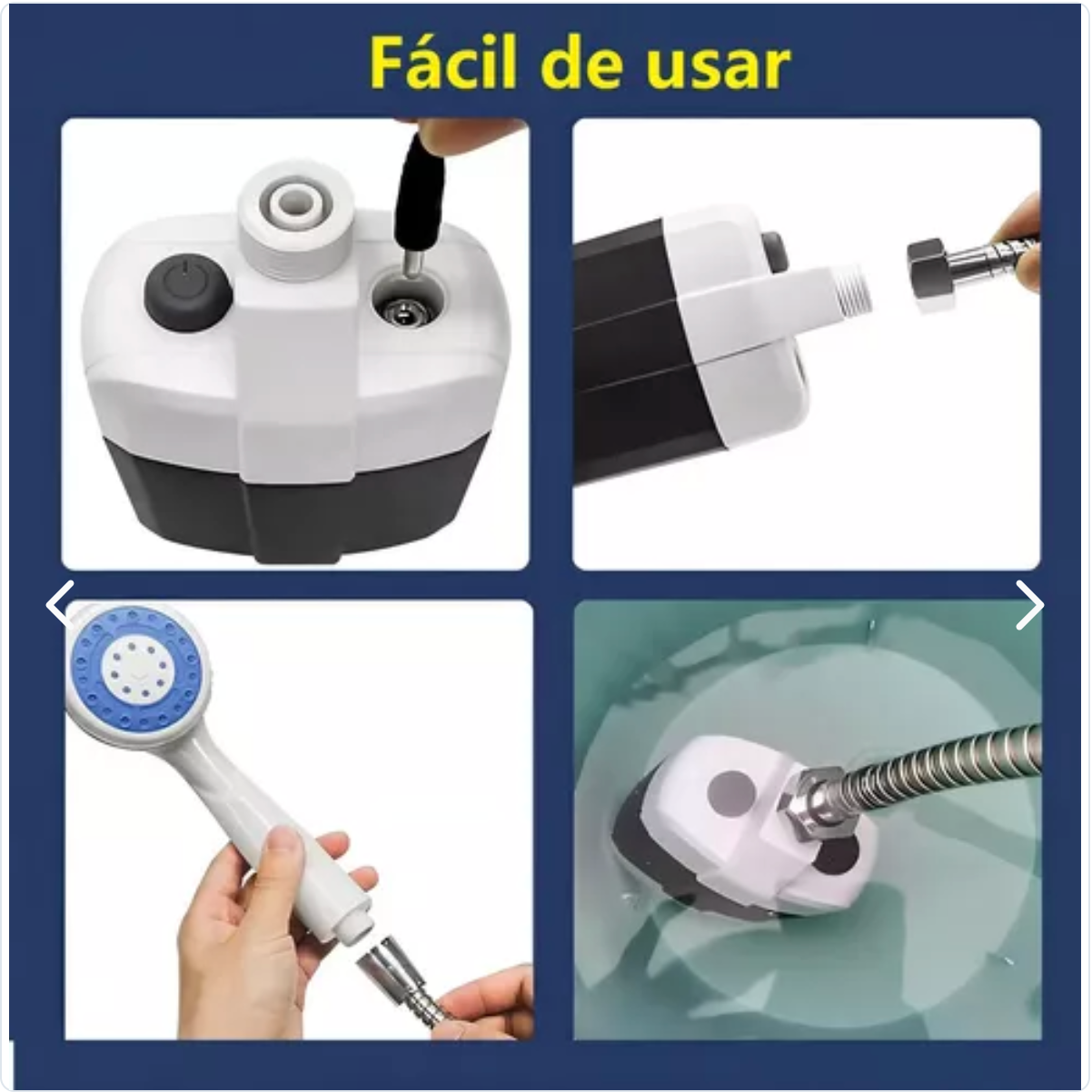 Fácil de usar